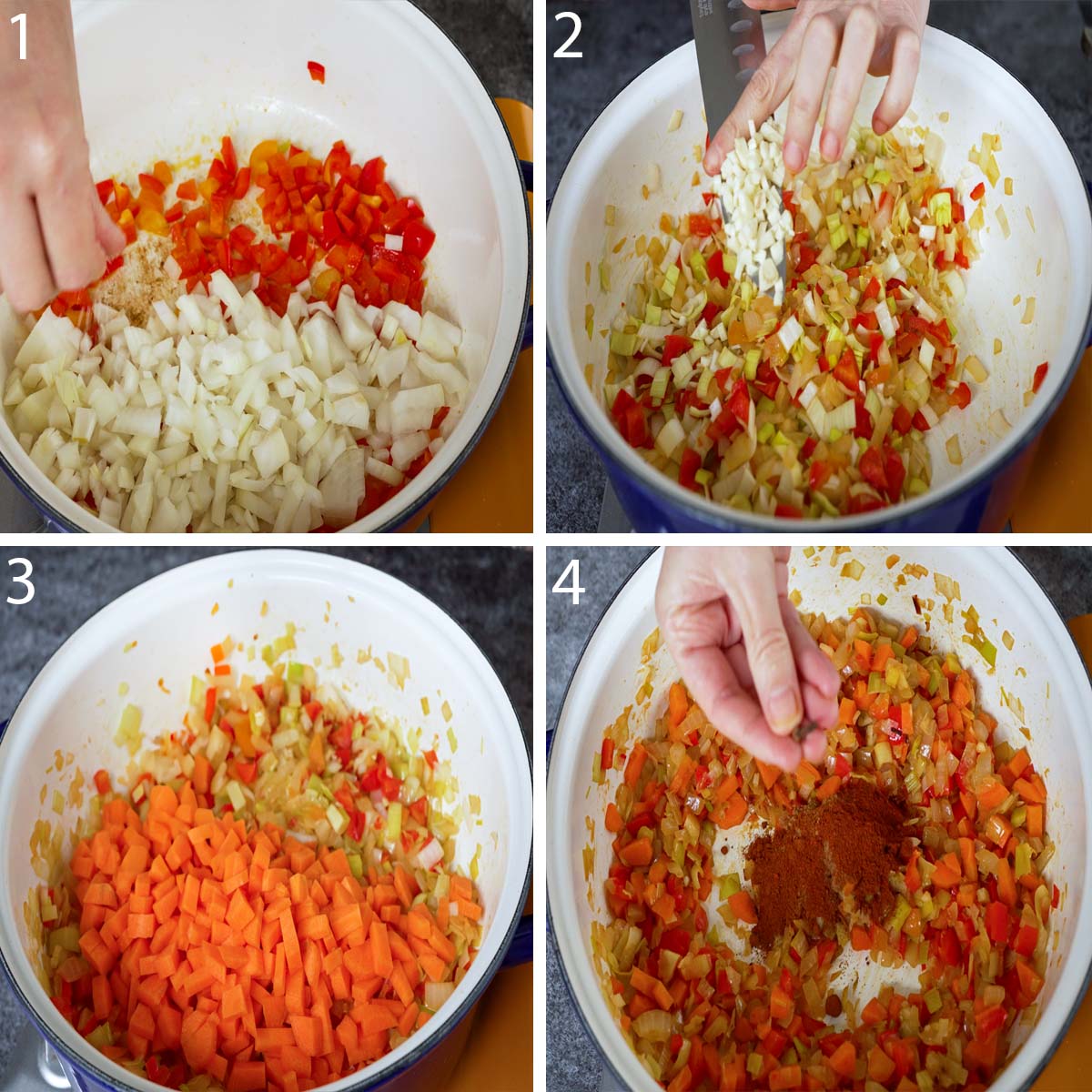 1

2

3

4