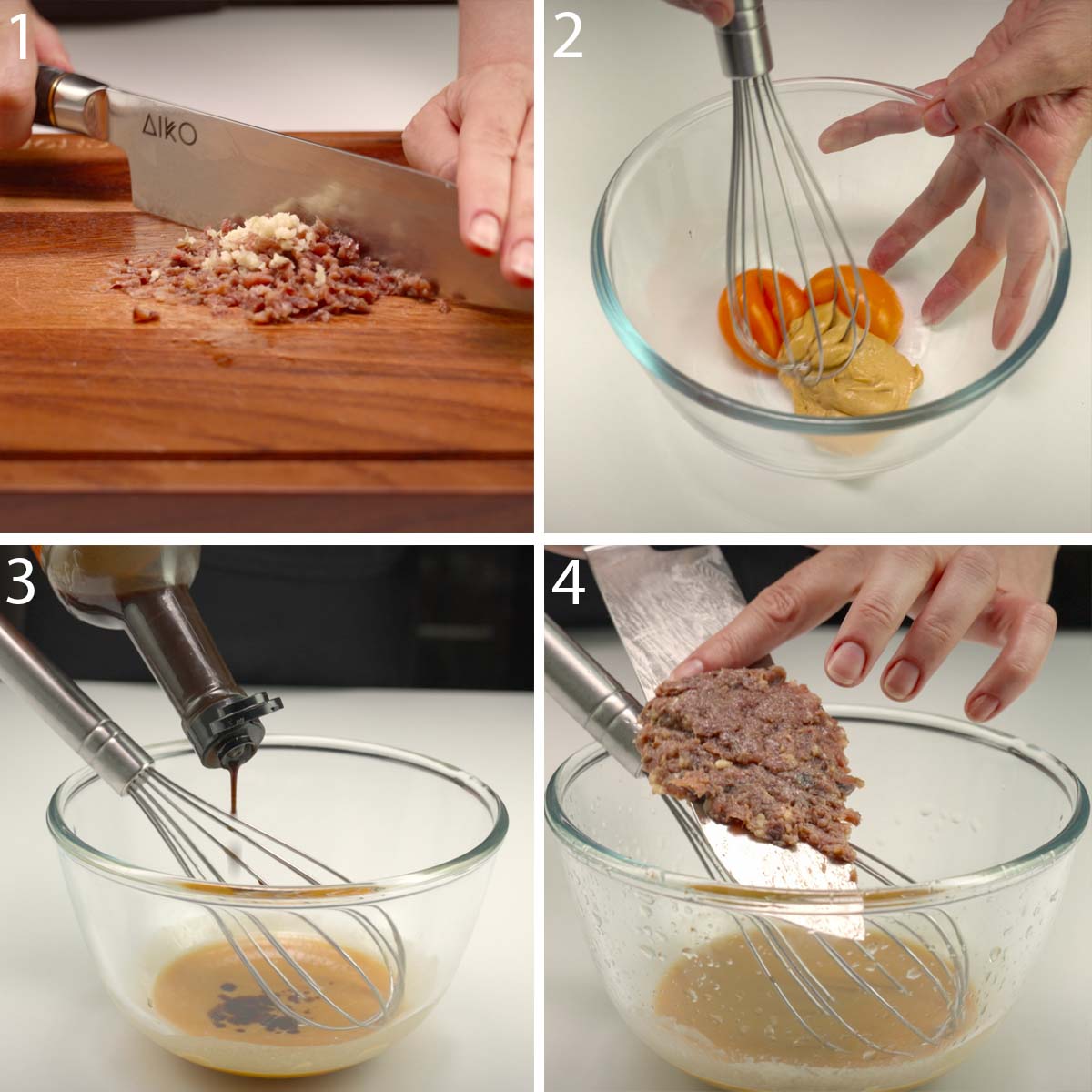 1

AIKO

2

3

4