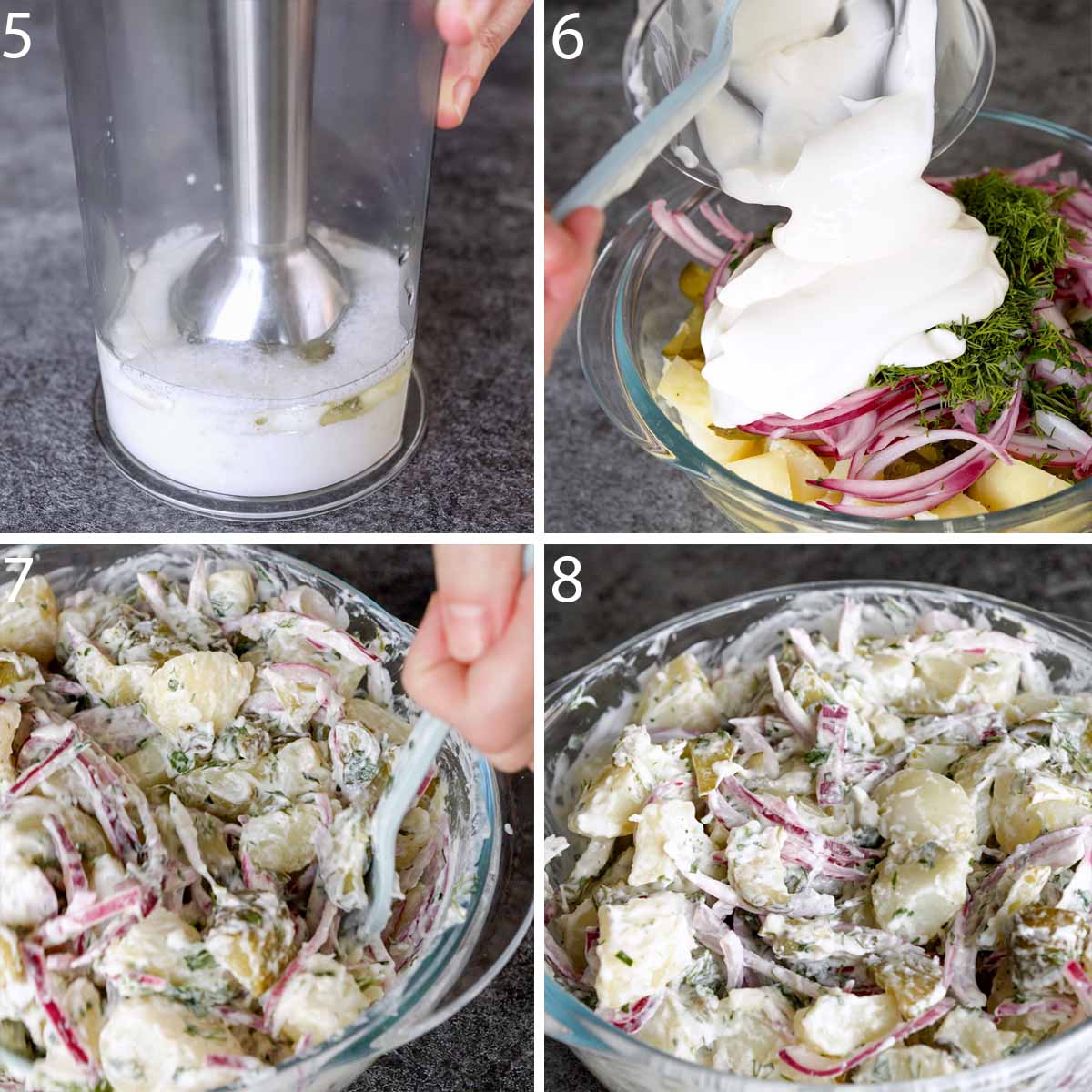 5

6

7

8