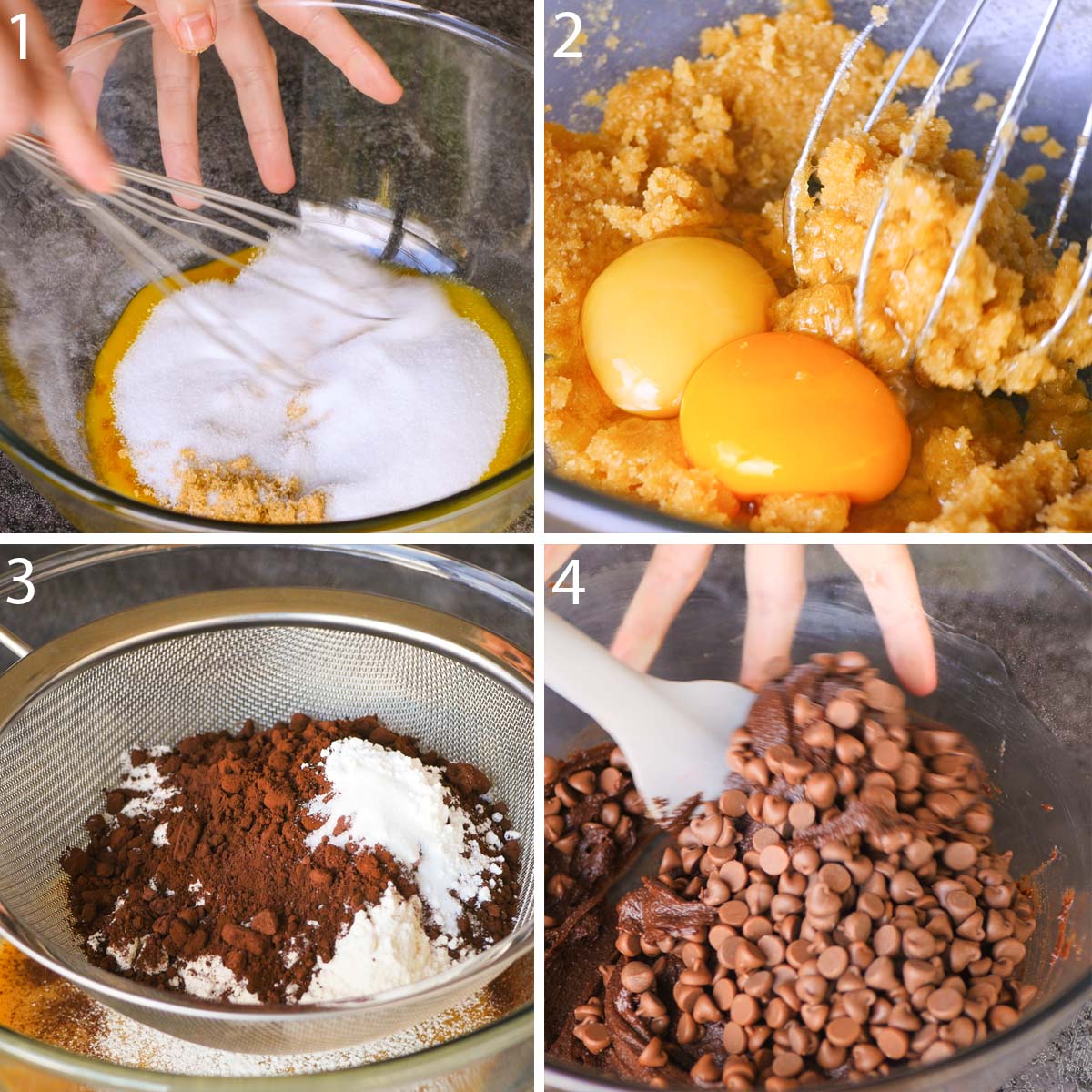 1
2
3
4